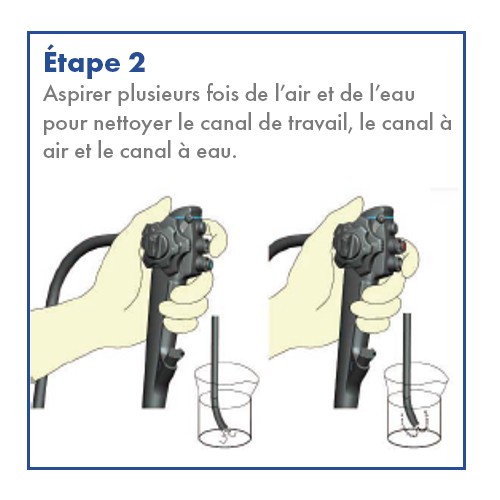 Étape 2
Aspirer plusieurs fois de l’air et de l’eau pour nettoyer le canal de travail, le canal à air et le canal à eau.